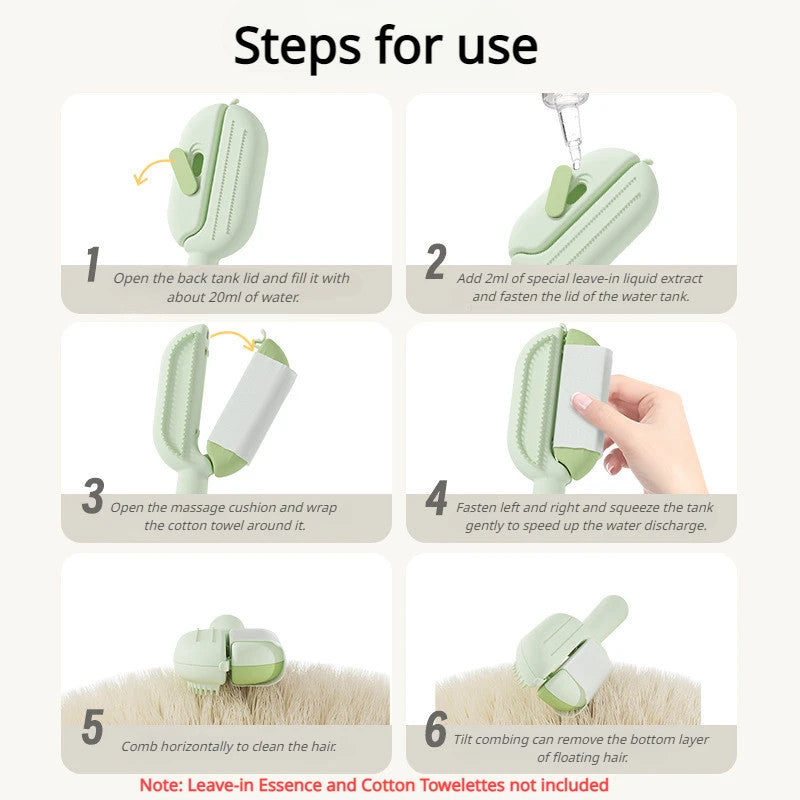 Steps for use

1 Open the back tank lid and fill it with about 20ml of water.

2 Add 2ml of special leave-in liquid extract and fasten the lid of the water tank.

3 Open the massage cushion and wrap the cotton towel around it.

4 Fasten left and right and squeeze the tank gently to speed up the water discharge.

5 Comb horizontally to clean the hair.

6 Tilt combing can remove the bottom layer of floating hair.

Note: Leave-in Essence and Cotton Towelettes not included