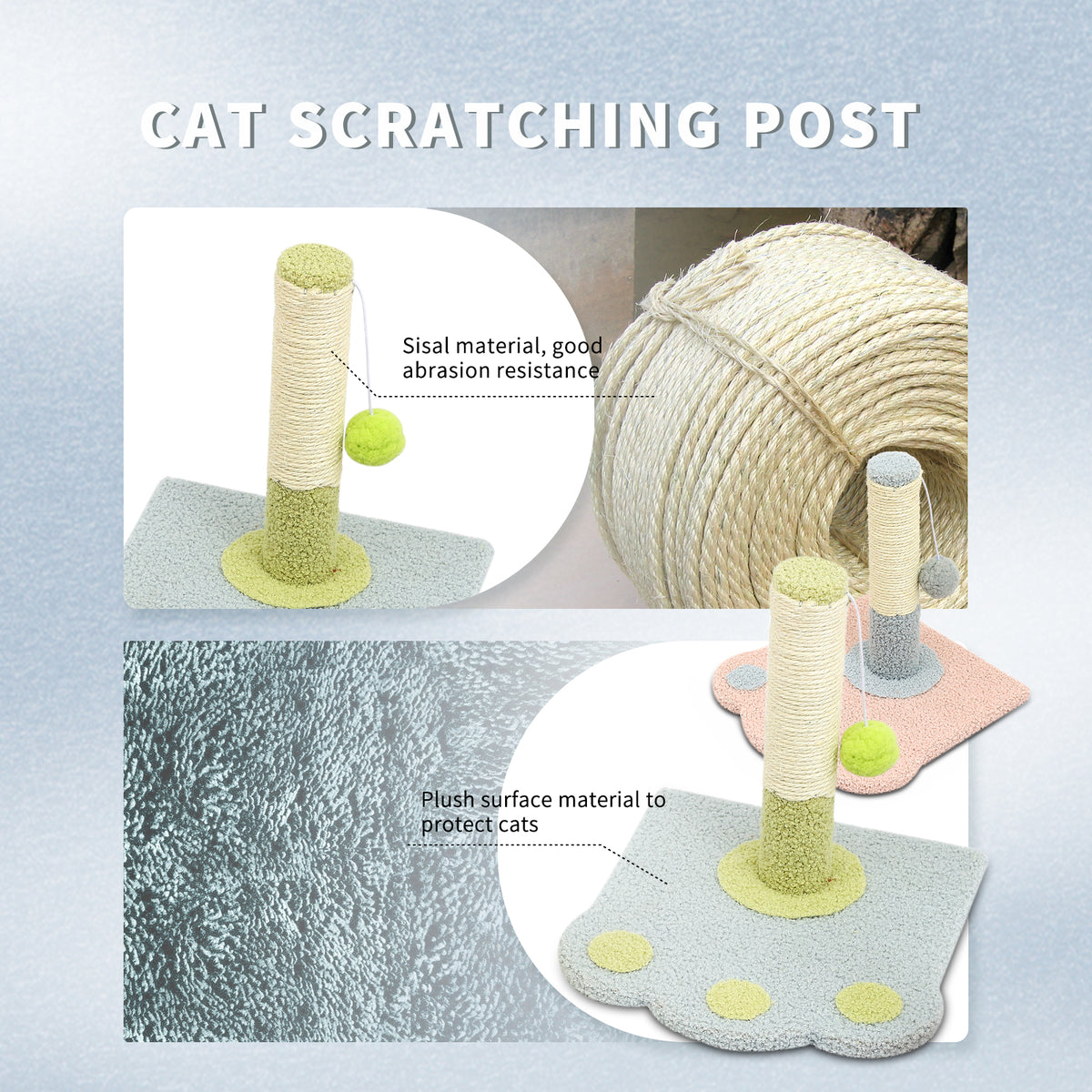 CAT SCRATCHING POST

Sisal material, good abrasion resistance

Plush surface material to protect cats